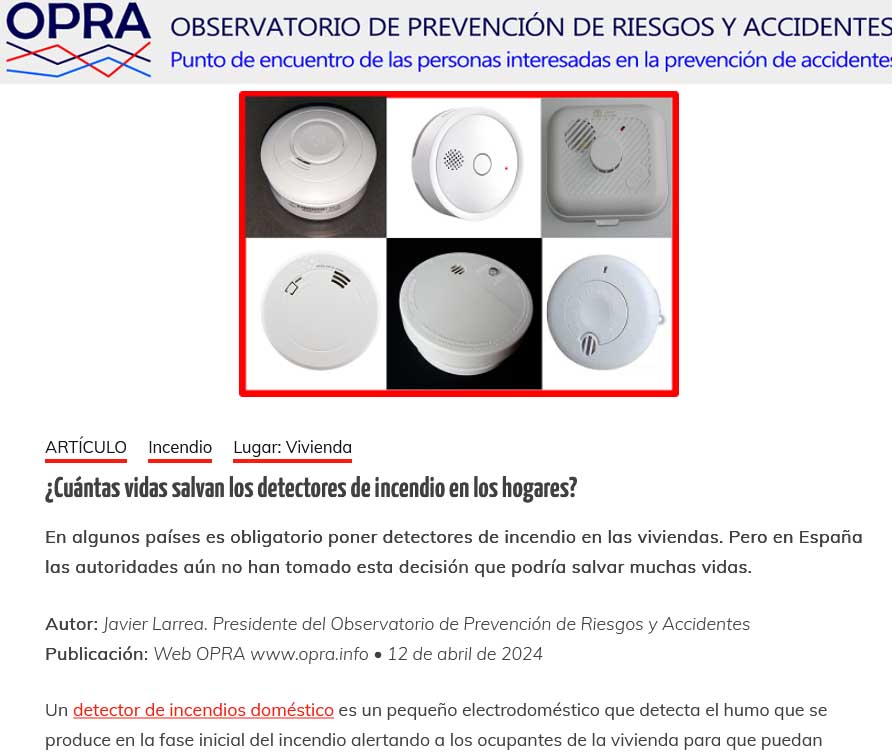 OPRA
OBSERVATORIO DE PREVENCIÓN DE RIESGOS Y ACCIDENTES
Punto de encuentro de las personas interesadas en la prevención de accidentes

ARTÍCULO Incendio Lugar: Vivienda

¿Cuántas vidas salvan los detectores de incendio en los hogares?

En algunos países es obligatorio poner detectores de incendio en las viviendas. Pero en España las autoridades aún no han tomado esta decisión que podría salvar muchas vidas.

Autor: Javier Larrea. Presidente del Observatorio de Prevención de Riesgos y Accidentes
Publicación: Web OPRA www.opra.info • 12 de abril de 2024

Un detector de incendios doméstico es un pequeño electrodoméstico que detecta el humo que se produce en la fase inicial del incendio alertando a los ocupantes de la vivienda para que puedan